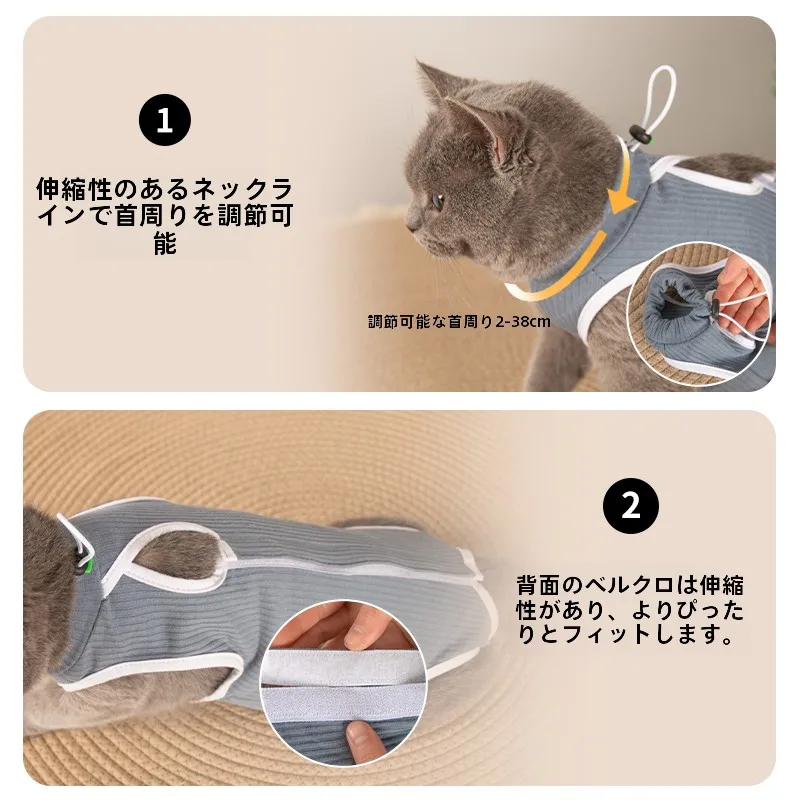 1

伸縮性のあるネックラインで首周りを調節可能

調節可能な首周り2-38cm

2

背面のベルクロは伸縮性があり、よりぴったりとフィットします。