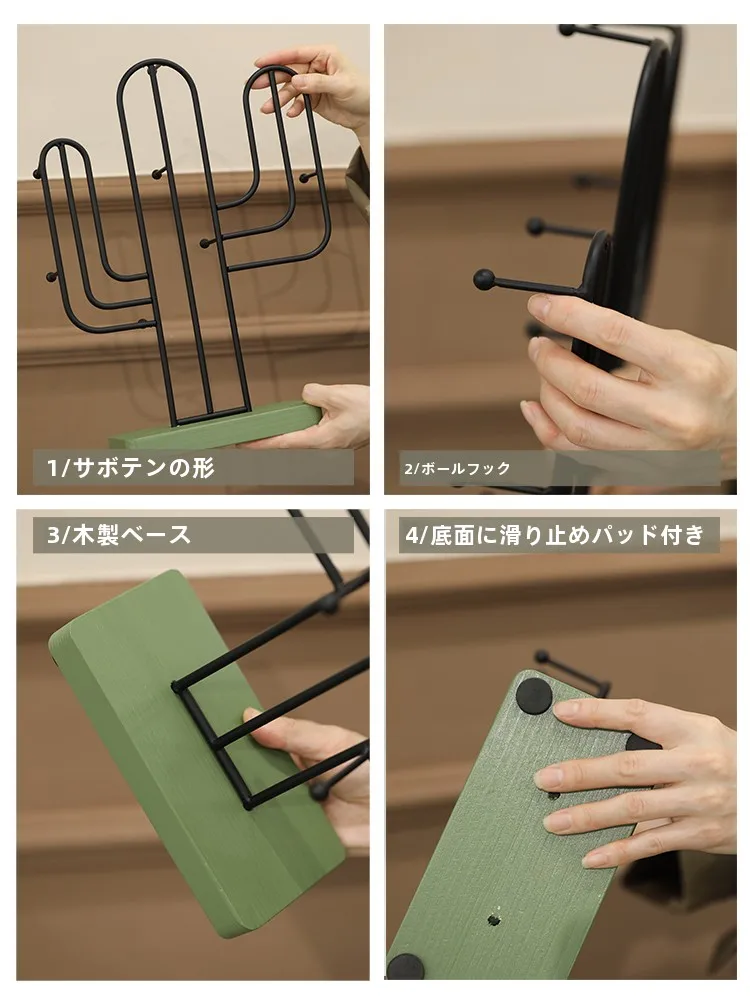 1/サボテンの形

2/ボールフック

3/木製ベース

4/底面に滑り止めパッド付き