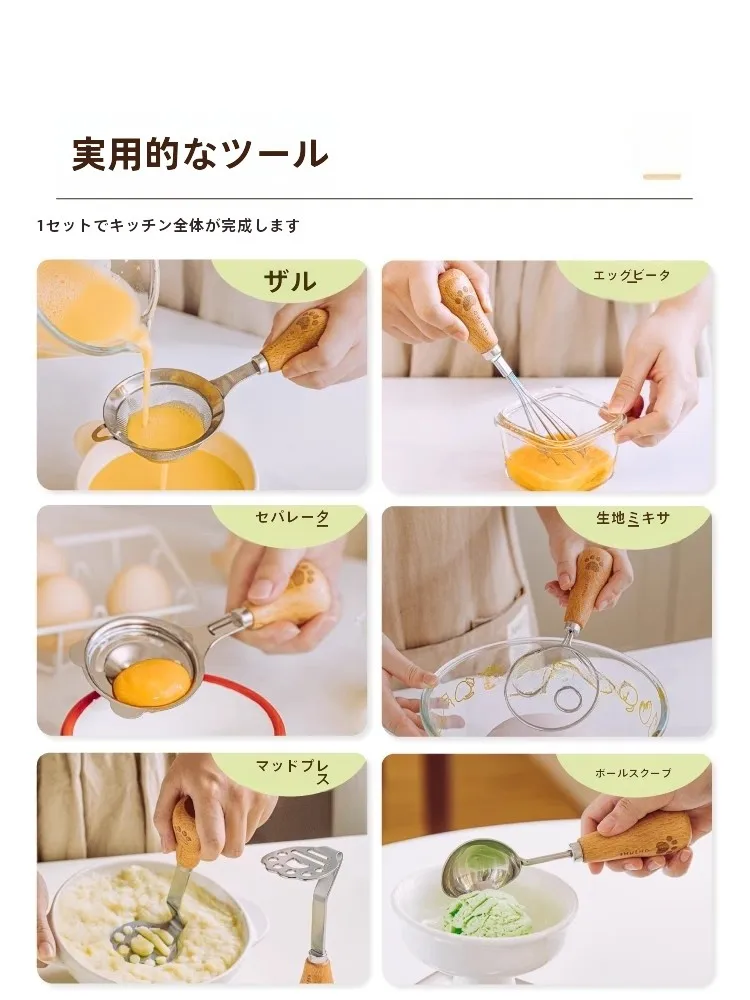 実用的なツール

1セットでキッチン全体が完成します

ザル

エッグビータ

セパレータ

生地ミキサ

マッドプレス

ボールスクープ