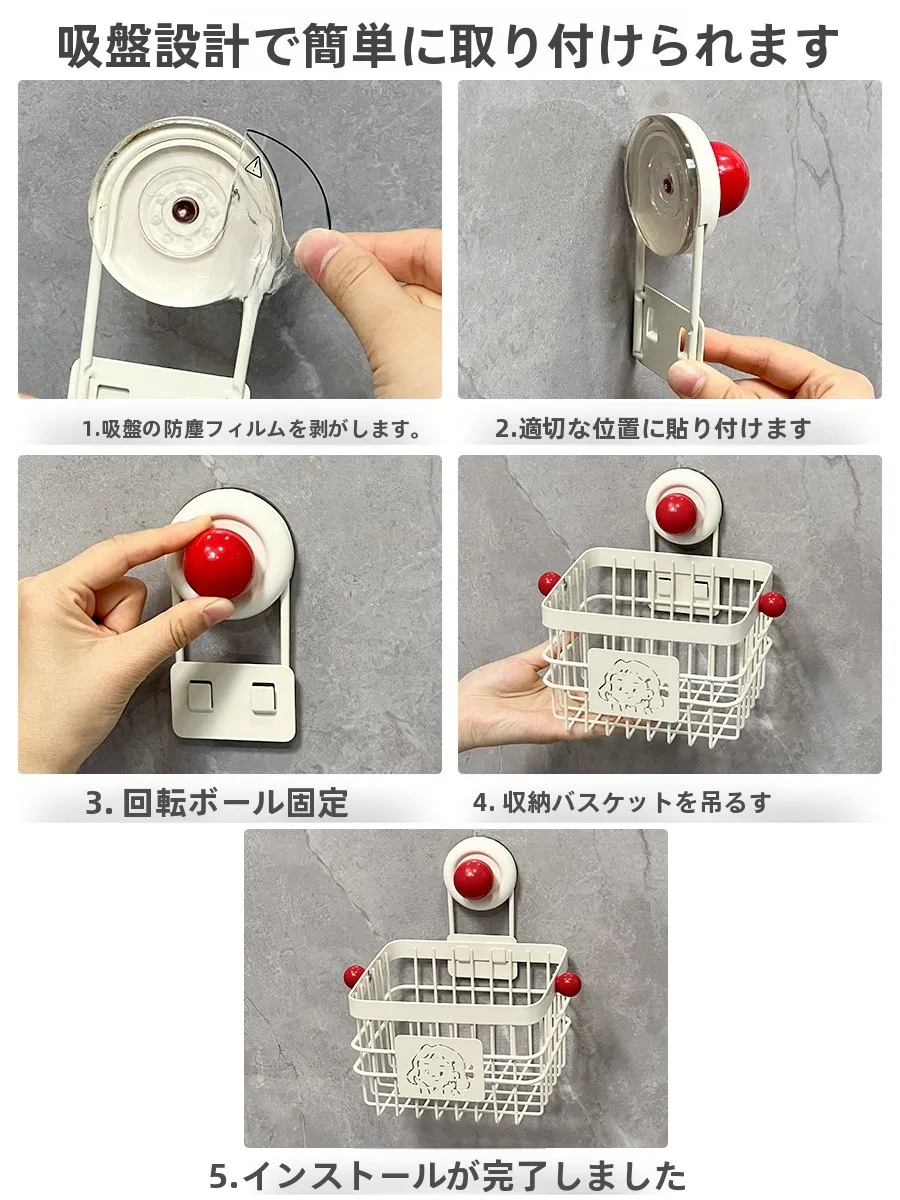 吸盤設計で簡単に取り付けられます

1.吸盤の防塵フィルムを剥がします。

2.適切な位置に貼り付けます

3.回転ボール固定

4.収納バスケットを吊るす

5.インストールが完了しました