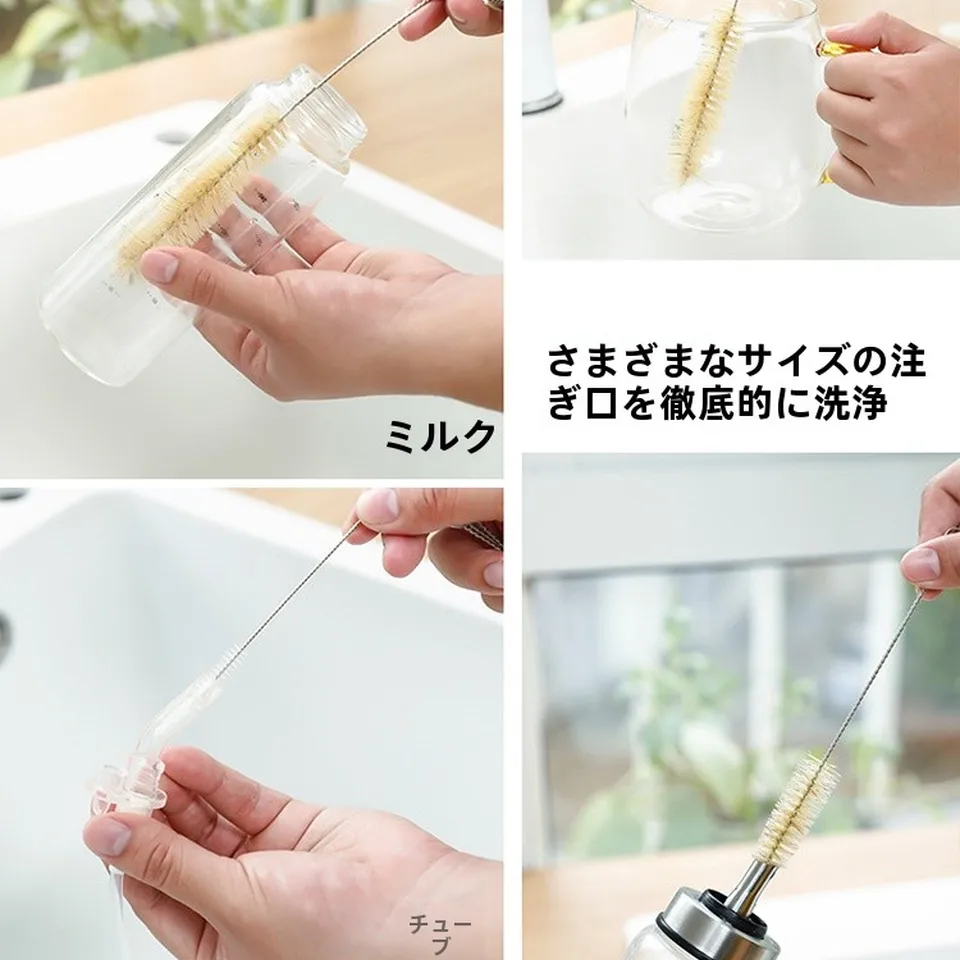 ミルク

さまざまなサイズの注ぎ口を徹底的に洗浄

チューブ