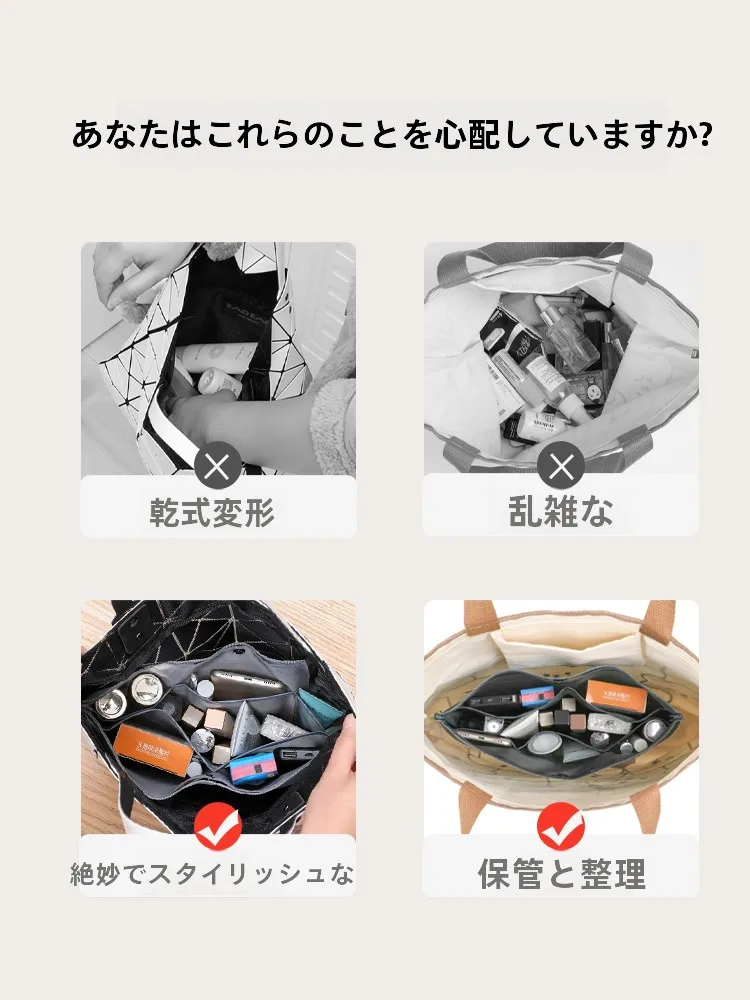 あなたはこれらのことを心配していますか?

乾式変形

乱雑な

絶妙でスタイリッシュな

保管と整理