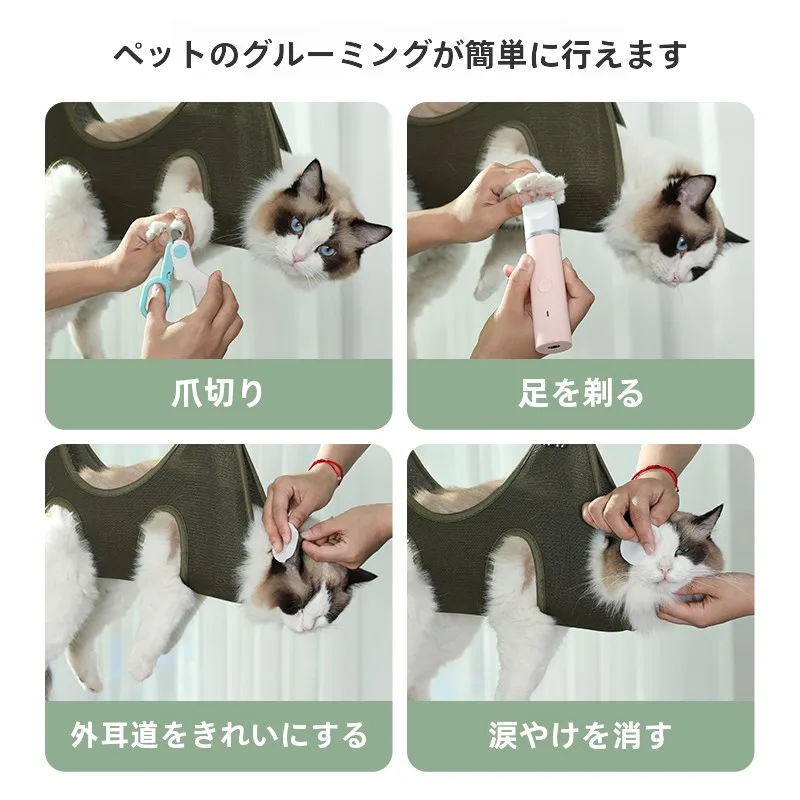 ペットのグルーミングが簡単に行えます

爪切り

足を剃る

外耳道をきれいにする

涙やけを消す