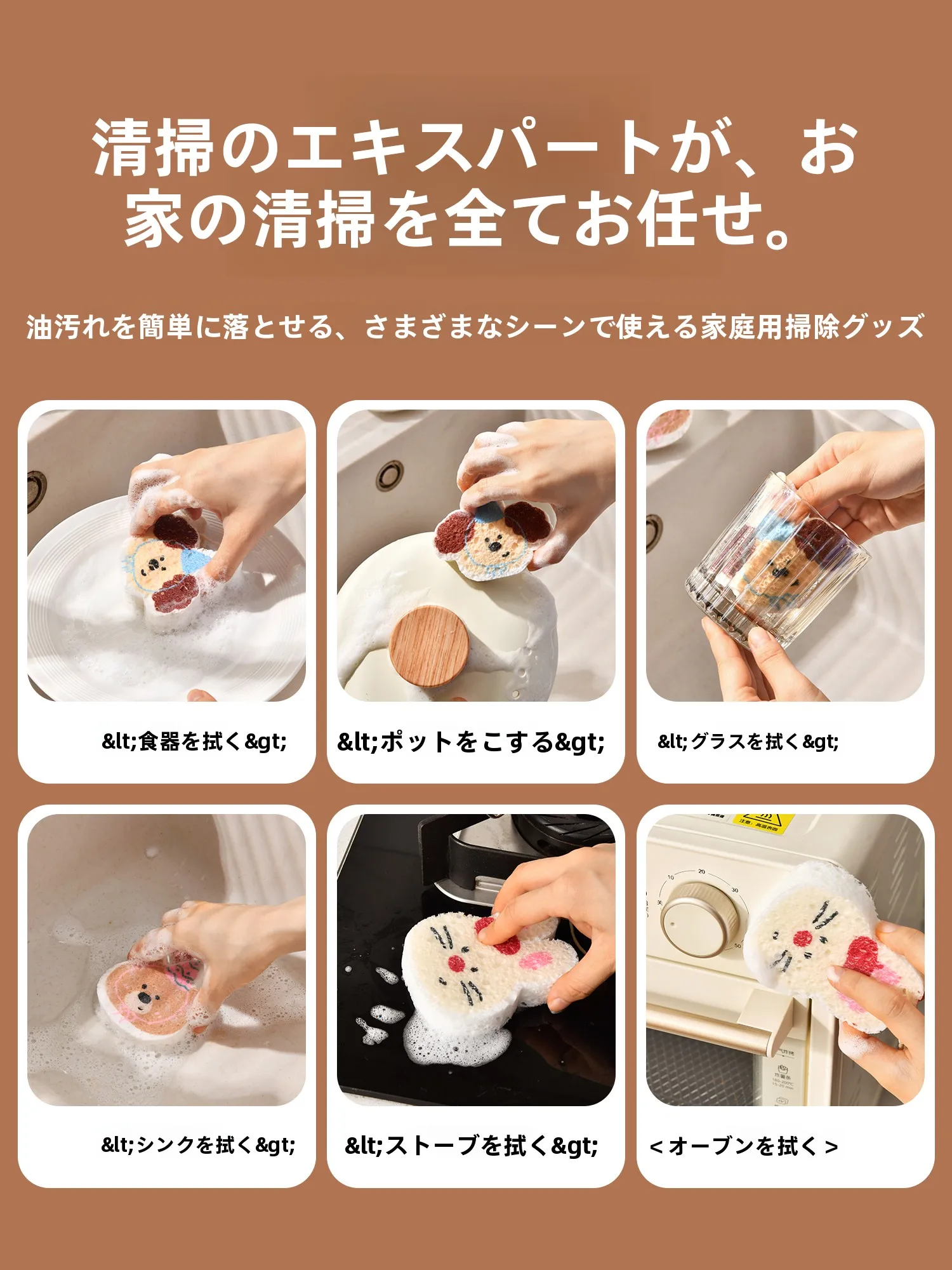 清掃のエキスパートが、お家の清掃を全てお任せ。

油汚れを簡単に落とせる、さまざまなシーンで使える家庭用掃除グッズ

&lt;食器を拭く&gt;

&lt;ポットをこする&gt;

&lt;グラスを拭く&gt;

&lt;シンクを拭く&gt;

&lt;ストーブを拭く&gt;

＜オーブンを拭く＞