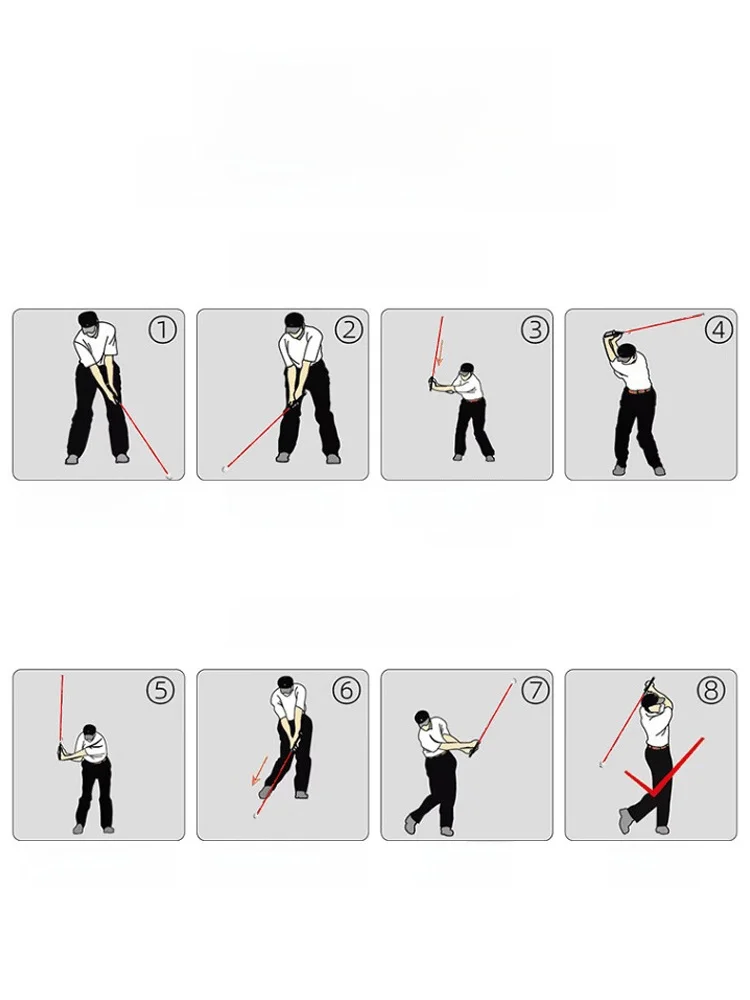 ①

②

③

④

⑤

⑥

⑦

⑧