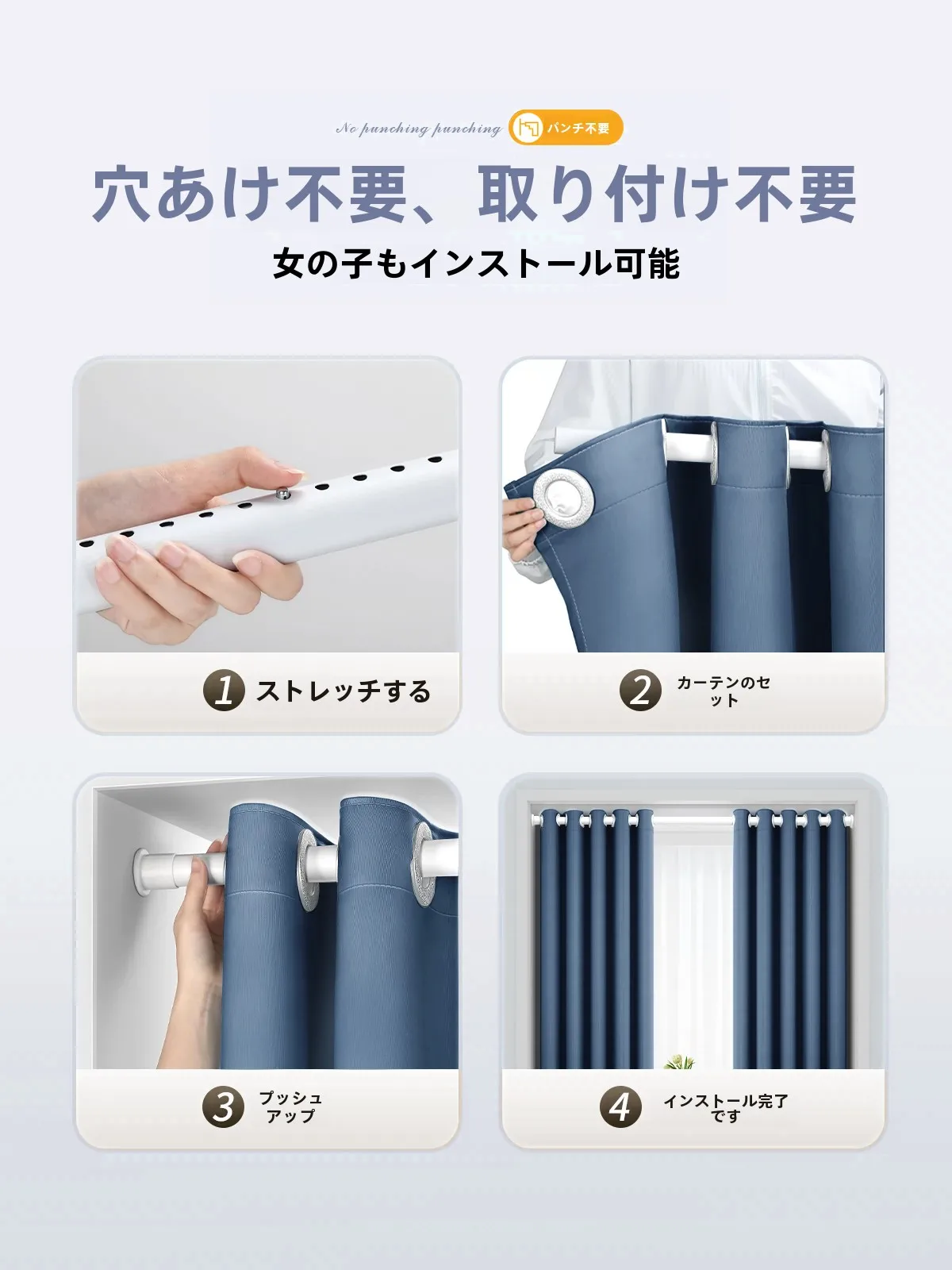 No punching punching パンチ不要

穴あけ不要、取り付け不要

女の子もインストール可能

1 ストレッチする

2 カーテンのセット

3 プッシュアップ

4 インストール完了です