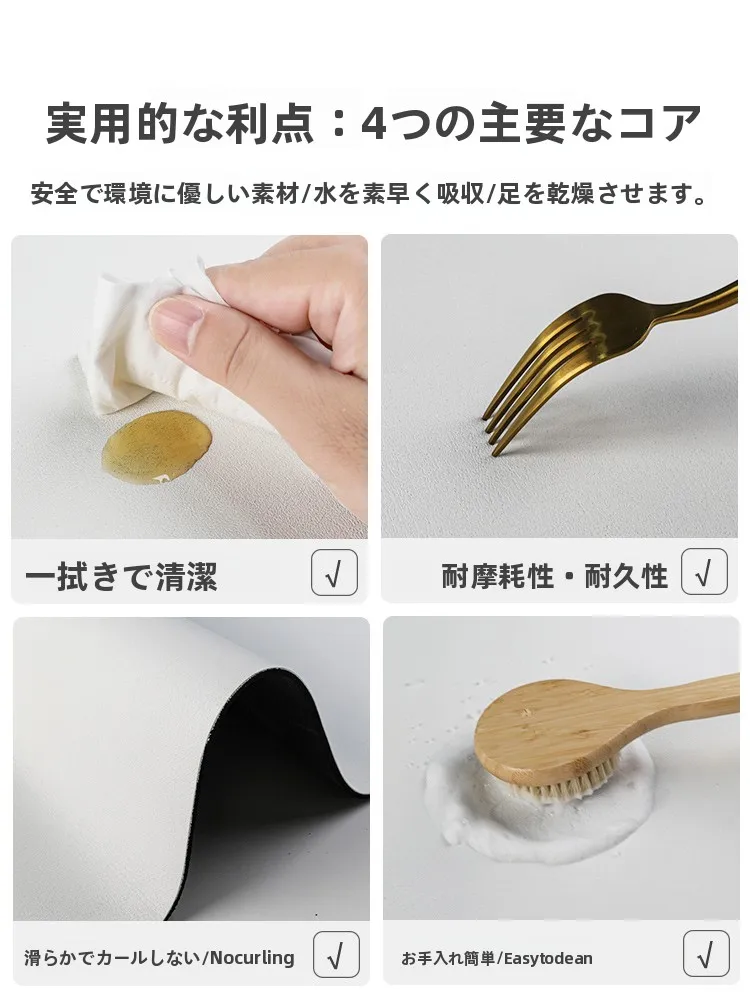 実用的な利点：4つの主要なコア

安全で環境に優しい素材/水を素早く吸収/足を乾燥させます。

一拭きで清潔 √

耐摩耗性・耐久性 √

滑らかでカールしない/Nocurling √

お手入れ簡単/Easytodean √