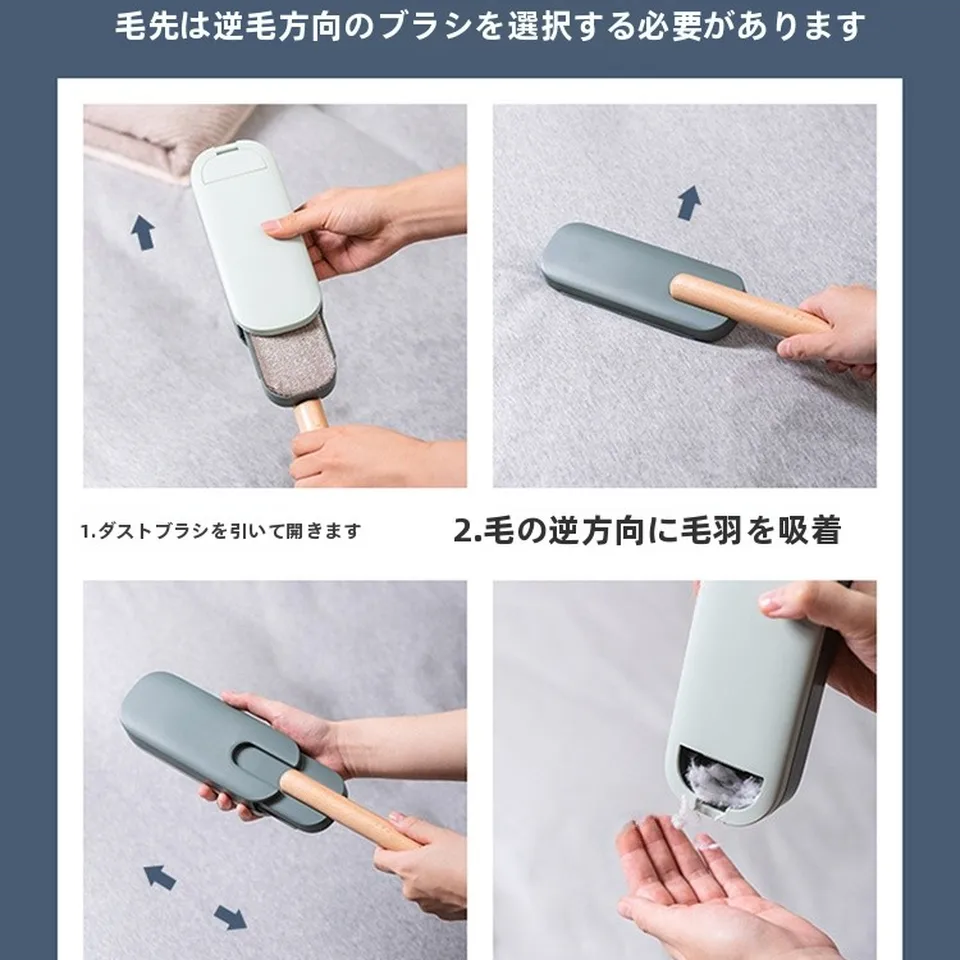 毛先は逆毛方向のブラシを選択する必要があります

1.ダストブラシを引いて開きます

2.毛の逆方向に毛羽を吸着