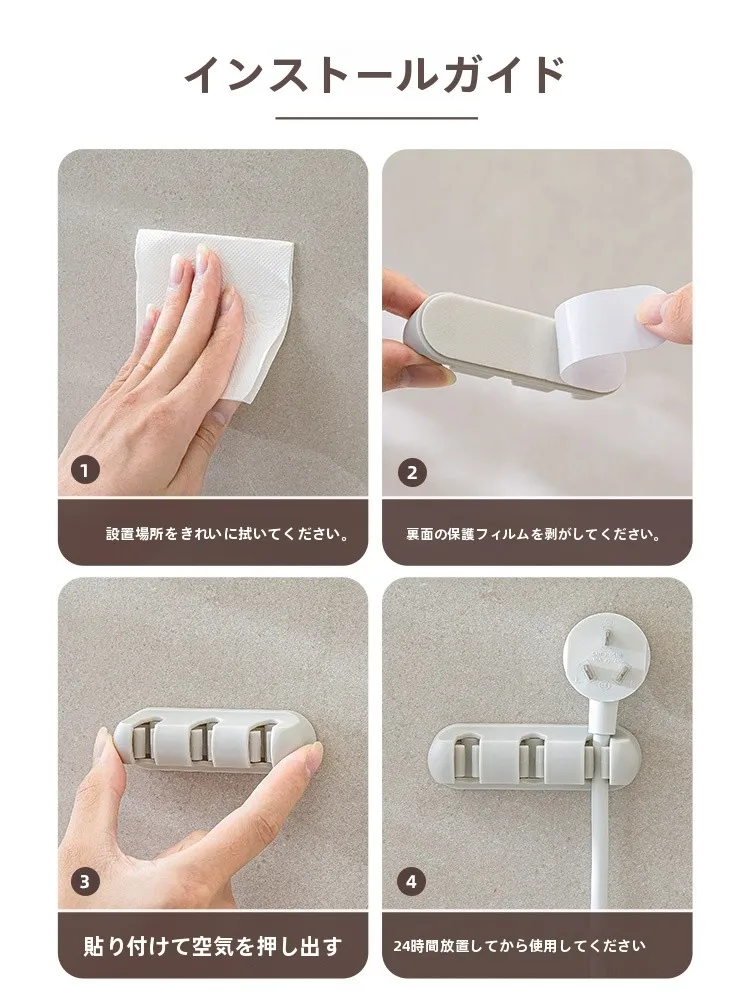 インストールガイド

1
設置場所をきれいに拭いてください。

2
裏面の保護フィルムを剥がしてください。

3
貼り付けて空気を押し出す

4
24時間放置してから使用してください