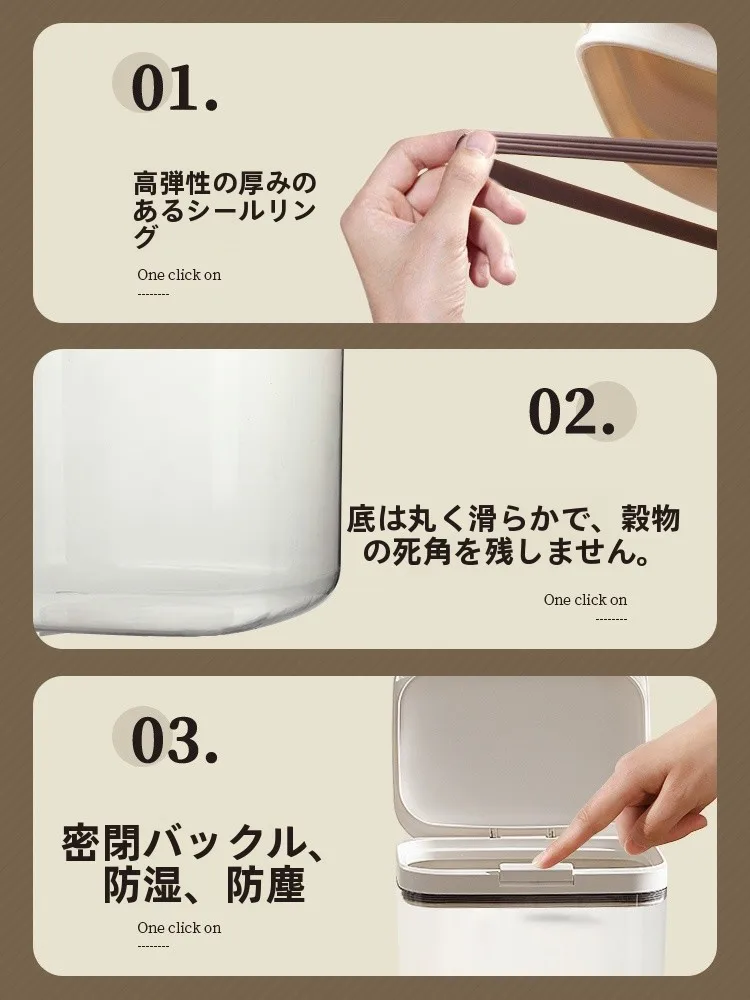 01.

高弾性の厚みのあるシールリング

One click on

--------

02.

底は丸く滑らかで、穀物の死角を残しません。

One click on

--------

03.

密閉バックル、防湿、防塵

One click on

--------