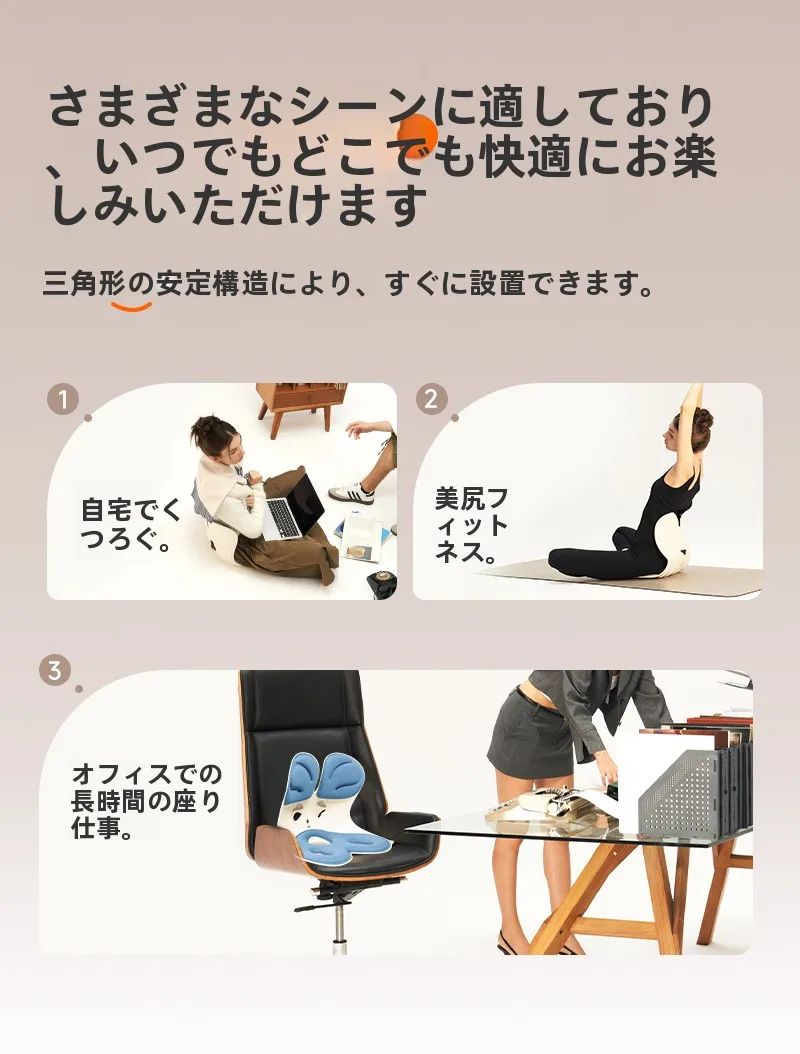 さまざまなシーンに適しており、いつでもどこでも快適にお楽しみいただけます

三角形の安定構造により、すぐに設置できます。

1

自宅でくつろぐ。

2

美尻フィットネス。

3

オフィスでの長時間の座り仕事。