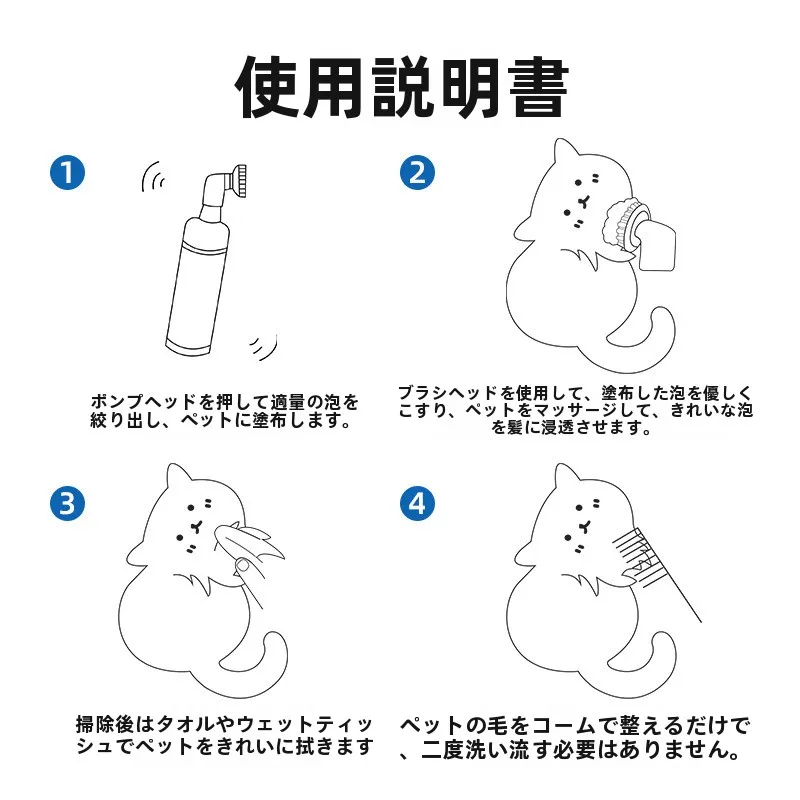 使用説明書

1

ポンプヘッドを押して適量の泡を絞り出し、ペットに塗布します。

2

ブラシヘッドを使用して、塗布した泡を優しくこすり、ペットをマッサージして、きれいな泡を髪に浸透させます。

3

掃除後はタオルやウェットティッシュでペットをきれいに拭きます

4

ペットの毛をコームで整えるだけで、二度洗い流す必要はありません。