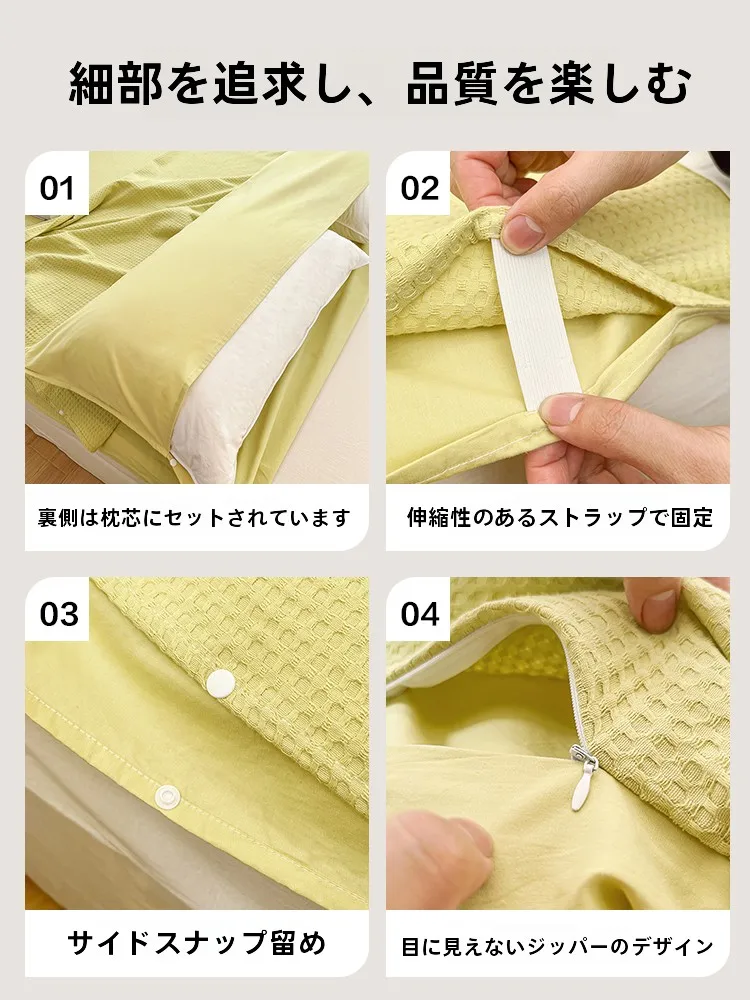 細部を追求し、品質を楽しむ

01

裏側は枕芯にセットされています

02

伸縮性のあるストラップで固定

03

サイドスナップ留め

04

目に見えないジッパーのデザイン