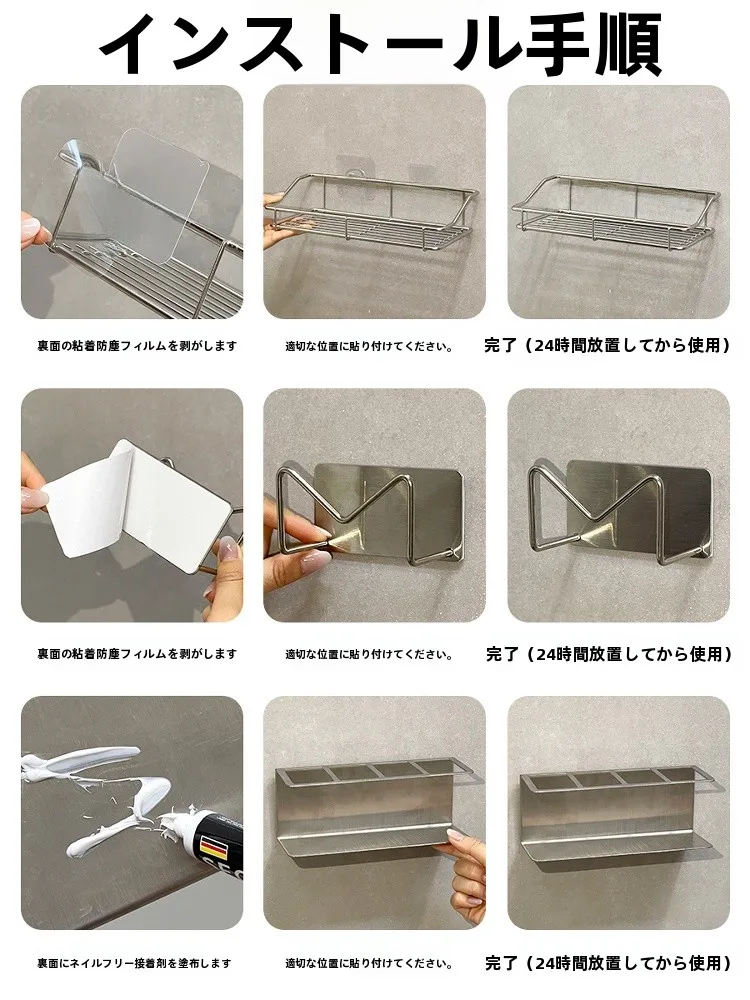 インストール手順

裏面の粘着防塵フィルムを剥がします

適切な位置に貼り付けてください。

完了（24時間放置してから使用）

裏面の粘着防塵フィルムを剥がします

適切な位置に貼り付けてください。

完了（24時間放置してから使用）

裏面にネイルフリー接着剤を塗布します

適切な位置に貼り付けてください。

完了（24時間放置してから使用）