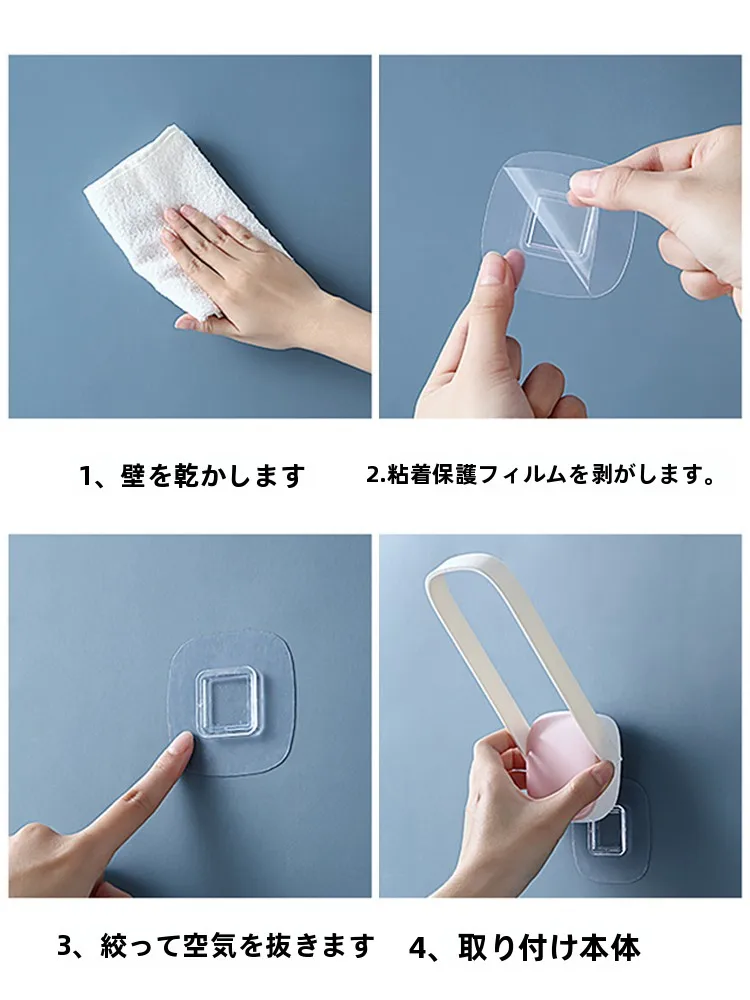 1、壁を乾かします

2.粘着保護フィルムを剥がします。

3、絞って空気を抜きます

4、取り付け本体