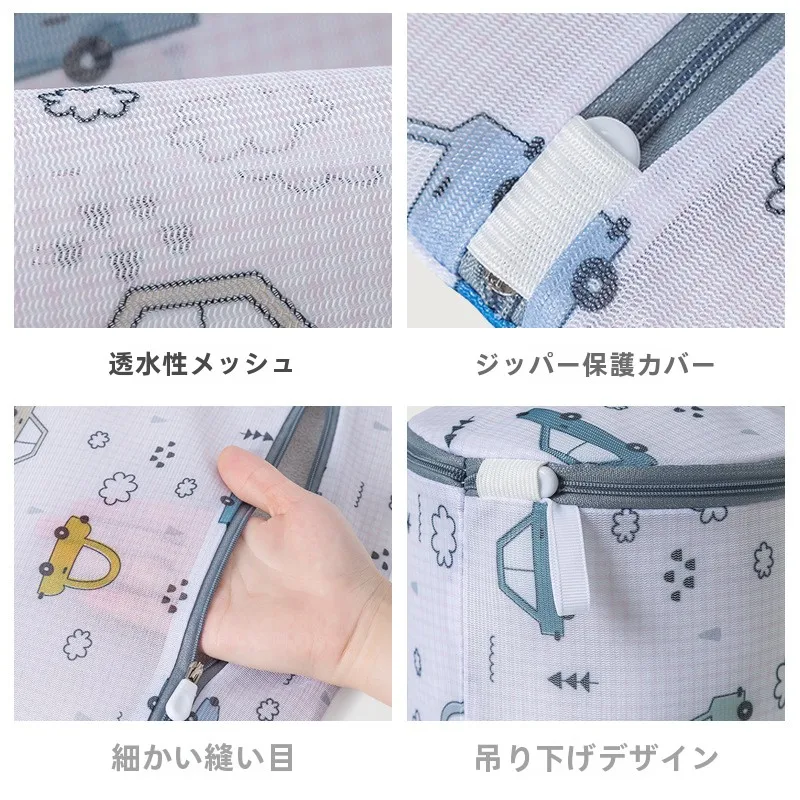 透水性メッシュ

ジッパー保護カバー

細かい縫い目

吊り下げデザイン