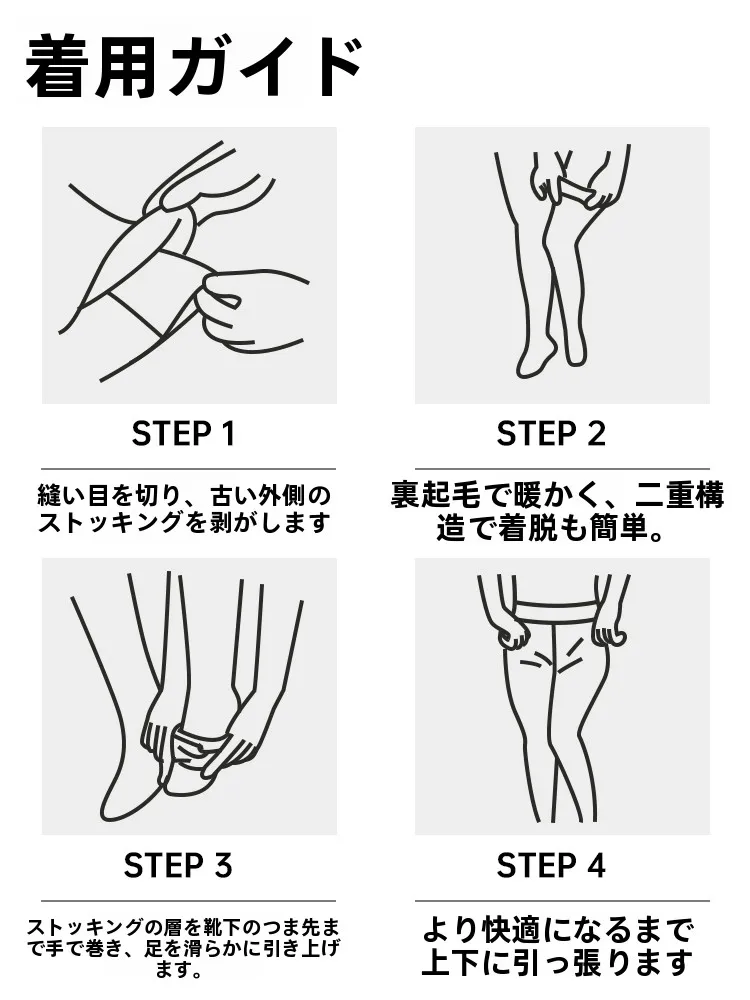 着用ガイド

STEP 1

縫い目を切り、古い外側のストッキングを剥がします

STEP 2

裏起毛で暖かく、二重構造で着脱も簡単。

STEP 3

ストッキングの層を靴下のつま先まで手で巻き、足を滑らかに引き上げます。

STEP 4

より快適になるまで上下に引っ張ります