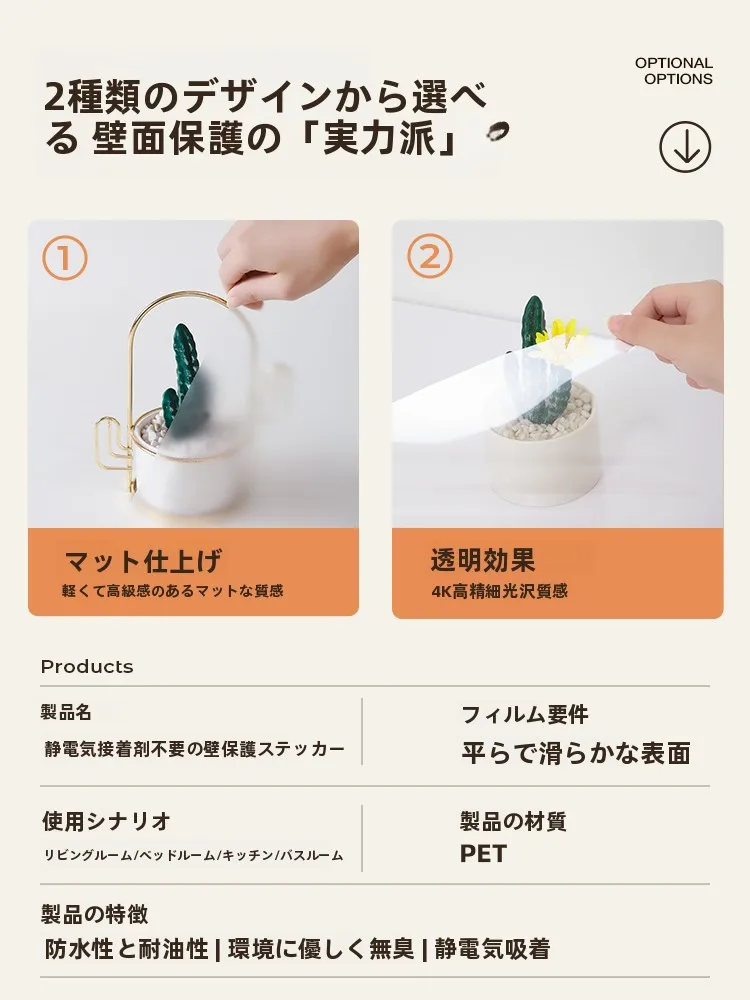 2種類のデザインから選べる 壁面保護の「実力派」

OPTIONAL OPTIONS

①

マット仕上げ
軽くて高級感のあるマットな質感

②

透明効果
4K高精細光沢質感

Products

製品名
静電気接着剤不要の壁保護ステッカー

フィルム要件
平らで滑らかな表面

使用シナリオ
リビングルーム/ベッドルーム/キッチン/バスルーム

製品の材質
PET

製品の特徴
防水性と耐油性 | 環境に優しく無臭 | 静電気吸着