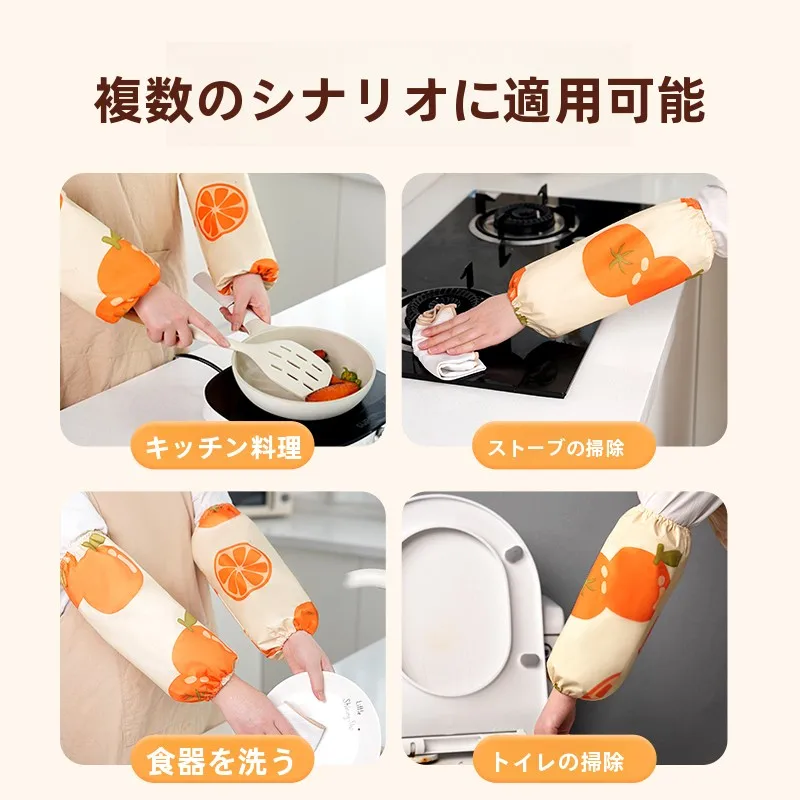 複数のシナリオに適用可能

キッチン料理

ストーブの掃除

食器を洗う

トイレの掃除