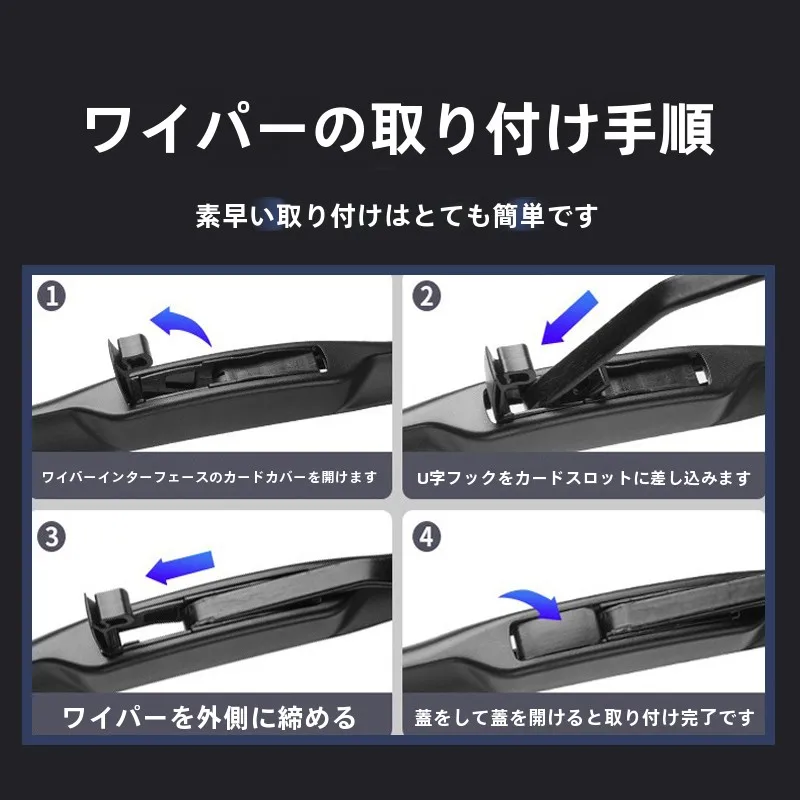 ワイパーの取り付け手順

素早い取り付けはとても簡単です

1

ワイパーインターフェースのカードカバーを開けます

2

U字フックをカードスロットに差し込みます

3

ワイパーを外側に締める

4

蓋をして蓋を開けると取り付け完了です