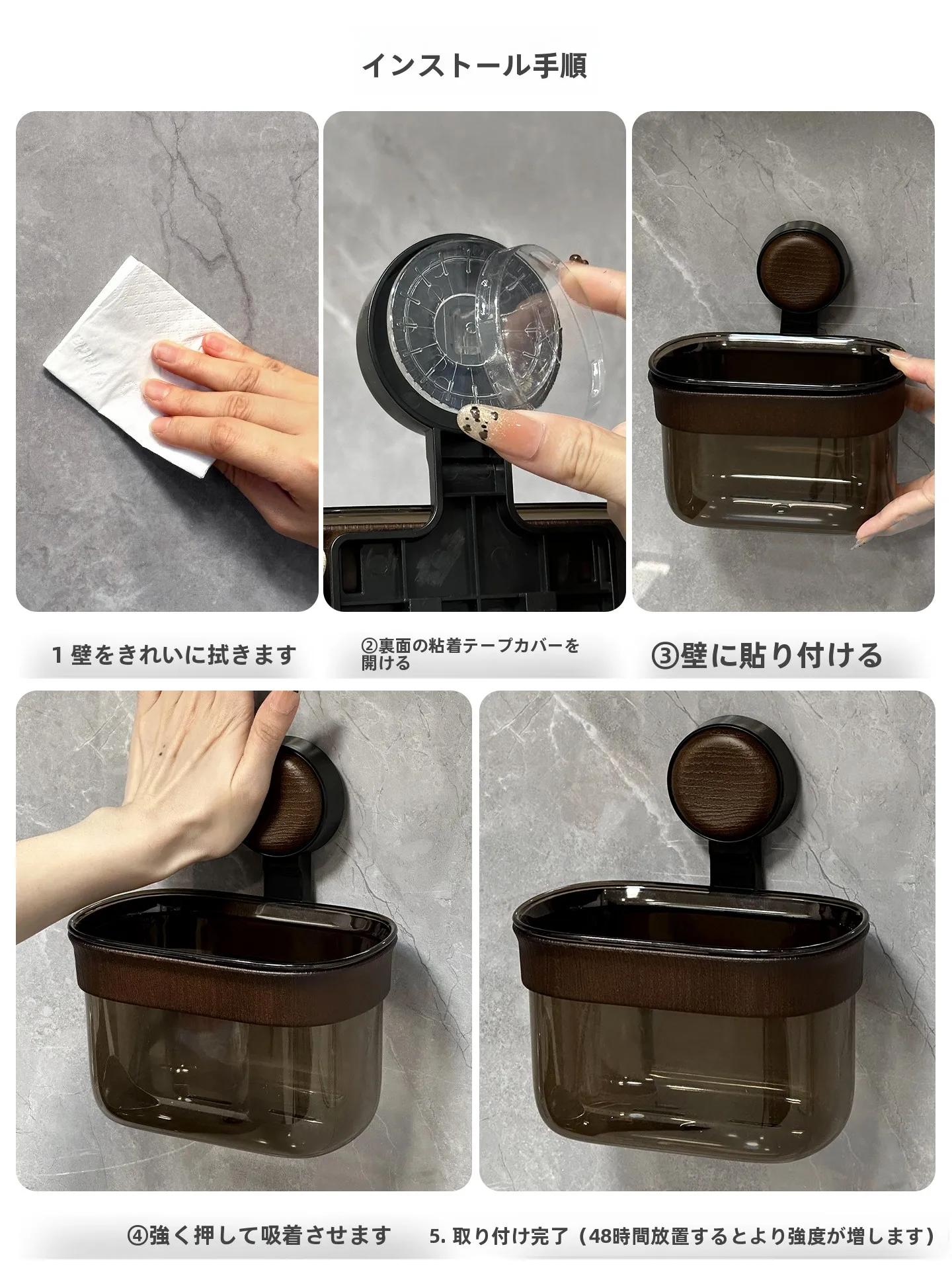 インストール手順

1 壁をきれいに拭きます

②裏面の粘着テープカバーを開ける

③壁に貼り付ける

④強く押して吸着させます

5. 取り付け完了（48時間放置するとより強度が増します）