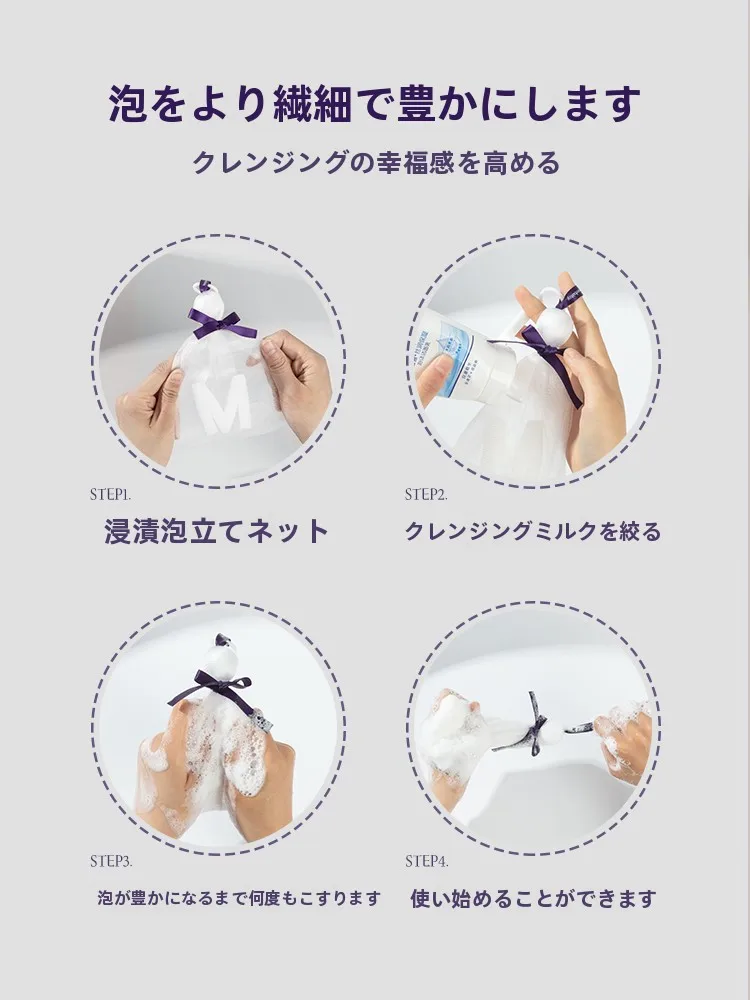 泡をより繊細で豊かにします

クレンジングの幸福感を高める

M

STEP1.

浸漬泡立てネット

STEP2.

クレンジングミルクを絞る

STEP3.

泡が豊かになるまで何度もこすります

STEP4.

使い始めることができます