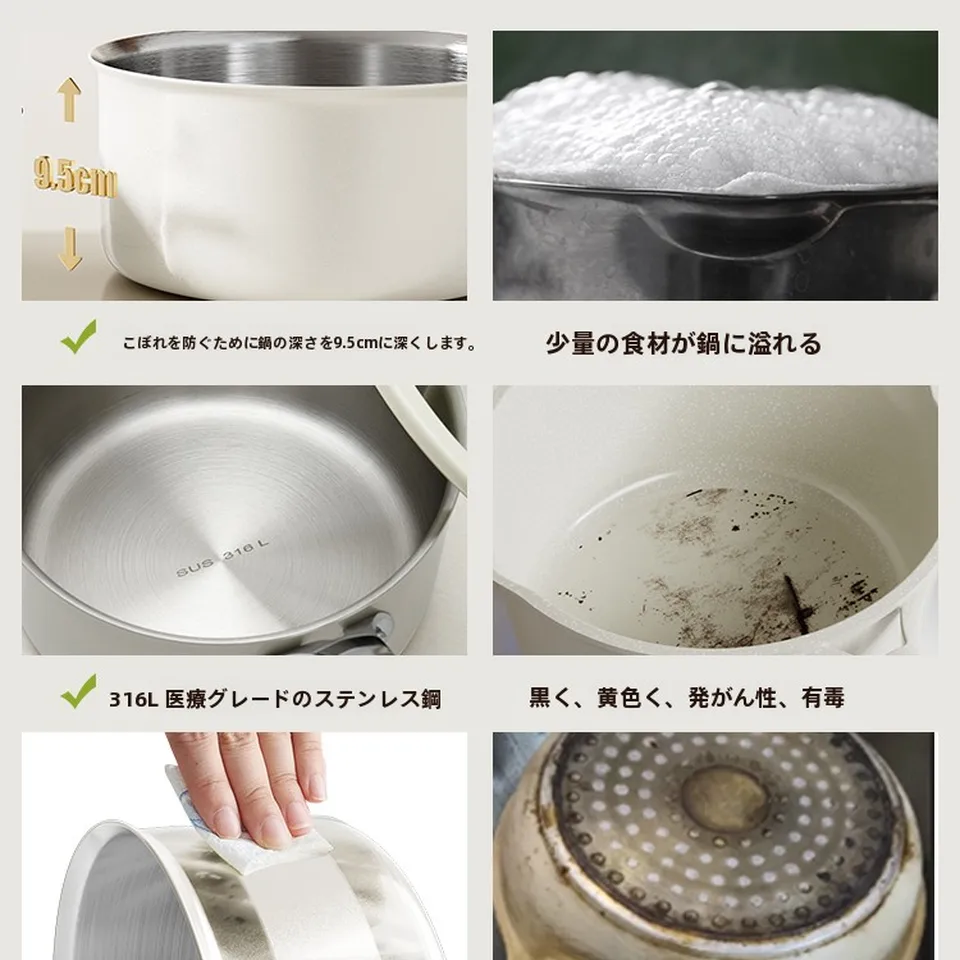 9.5cm

こぼれを防ぐために鍋の深さを9.5cmに深くします。

少量の食材が鍋に溢れる

SUS 316 L

316L 医療グレードのステンレス鋼

黒く、黄色く、発がん性、有毒