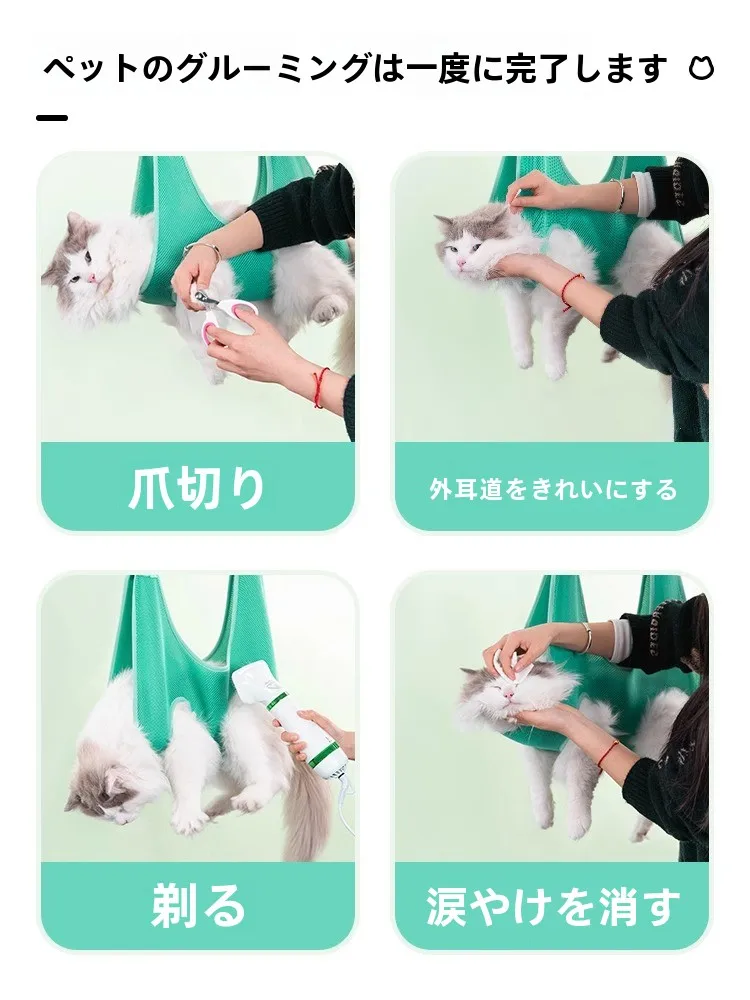 ペットのグルーミングは一度に完了します

爪切り

外耳道をきれいにする

剃る

涙やけを消す